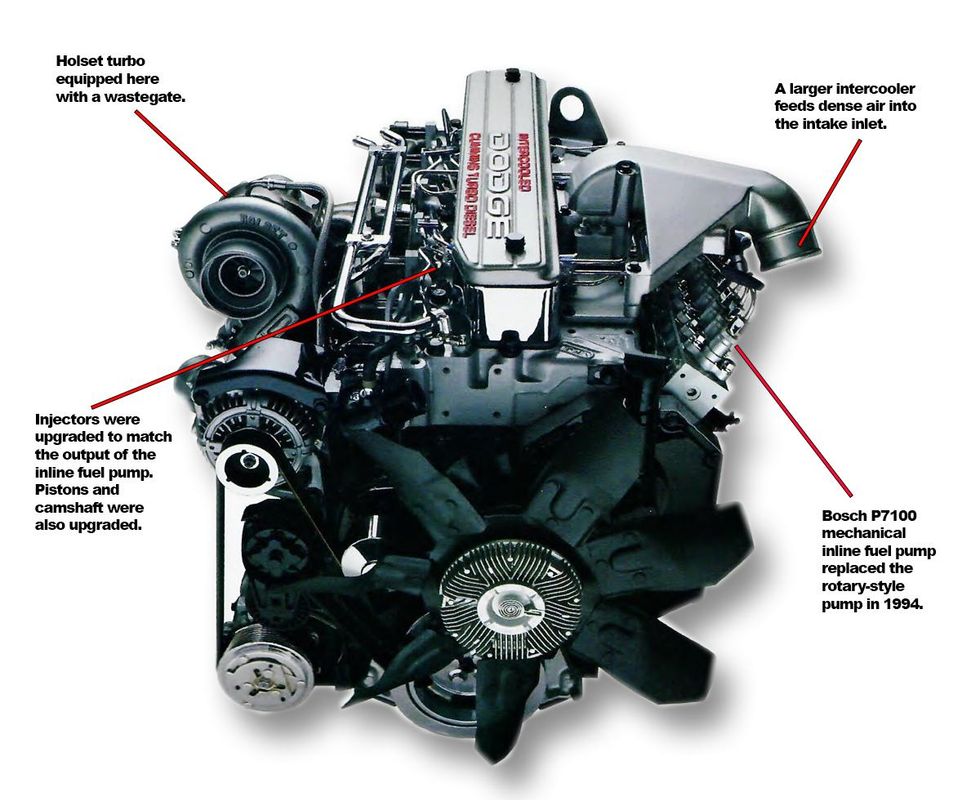 Holset turbo equipped here with a wastegate.

A larger intercooler feeds dense air into the intake inlet.

INTERCOOLED
DODGE
CUMMINS TURBO DIESEL

Injectors were upgraded to match the output of the inline fuel pump. Pistons and camshaft were also upgraded.

Bosch P7100 mechanical inline fuel pump replaced the rotary-style pump in 1994.