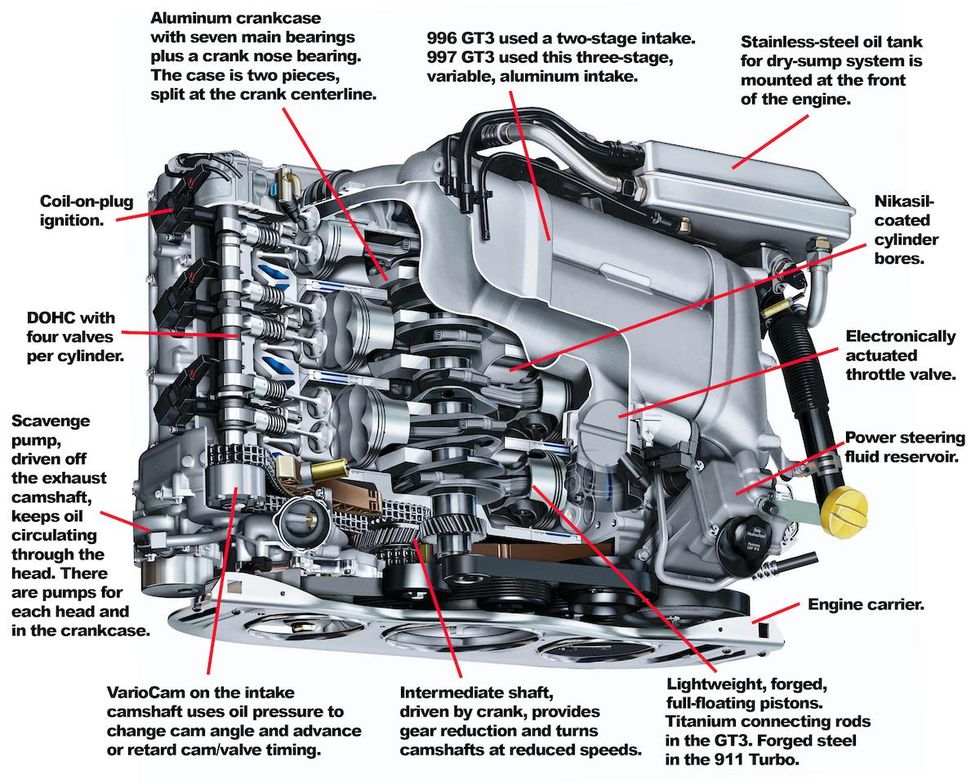 Aluminum crankcase with seven main bearings plus a crank nose bearing. The case is two pieces, split at the crank centerline.

996 GT3 used a two-stage intake. 997 GT3 used this three-stage, variable, aluminum intake.

Stainless-steel oil tank for dry-sump system is mounted at the front of the engine.

Coil-on-plug ignition.

Nikasil-coated cylinder bores.

DOHC with four valves per cylinder.

Electronically actuated throttle valve.

Scavenge pump, driven off the exhaust camshaft, keeps oil circulating through the head. There are pumps for each head and in the crankcase.

Power steering fluid reservoir.

Engine carrier.

VarioCam on the intake camshaft uses oil pressure to change cam angle and advance or retard cam/valve timing.

Intermediate shaft, driven by crank, provides gear reduction and turns camshafts at reduced speeds.

Lightweight, forged, full-floating pistons. Titanium connecting rods in the GT3. Forged steel in the 911 Turbo.