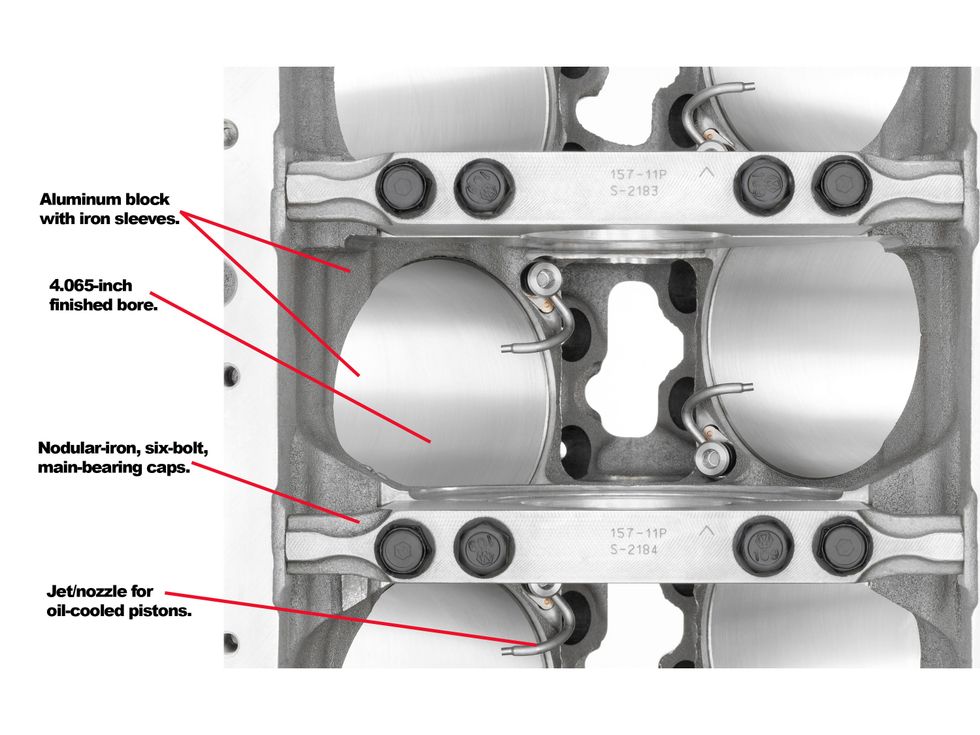 Aluminum block with iron sleeves.

4.065-inch finished bore.

Nodular-iron, six-bolt, main-bearing caps.

Jet/nozzle for oil-cooled pistons.

157-11P
S-2183

157-11P
S-2184