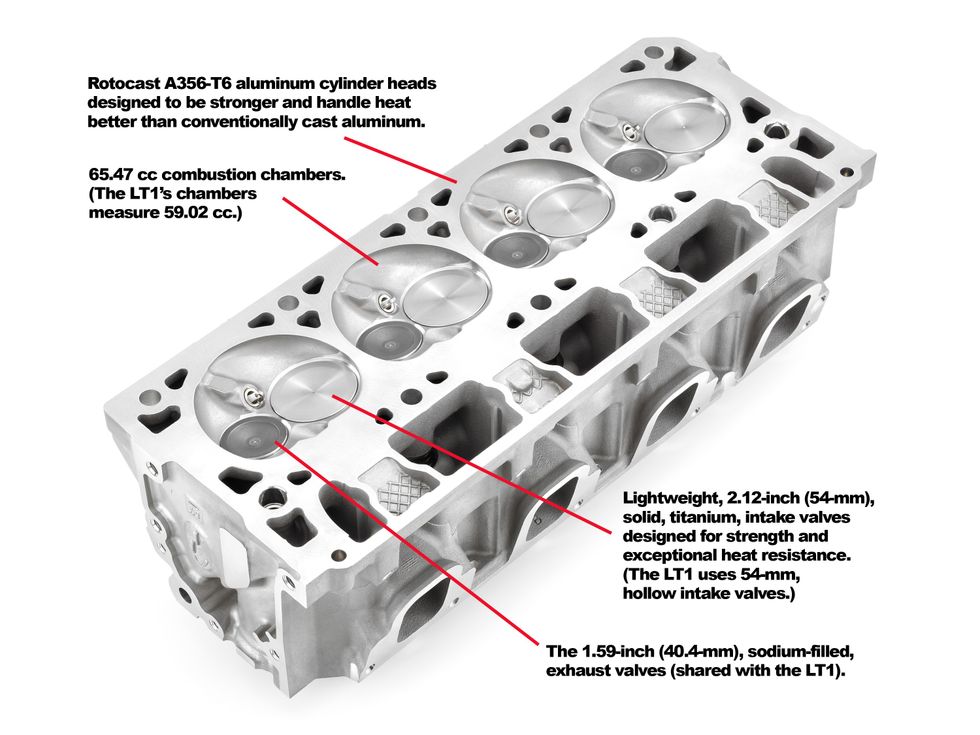 Rotocast A356-T6 aluminum cylinder heads designed to be stronger and handle heat better than conventionally cast aluminum.

65.47 cc combustion chambers. (The LT1's chambers measure 59.02 cc.)

Lightweight, 2.12-inch (54-mm), solid, titanium, intake valves designed for strength and exceptional heat resistance. (The LT1 uses 54-mm, hollow intake valves.)

The 1.59-inch (40.4-mm), sodium-filled, exhaust valves (shared with the LT1).