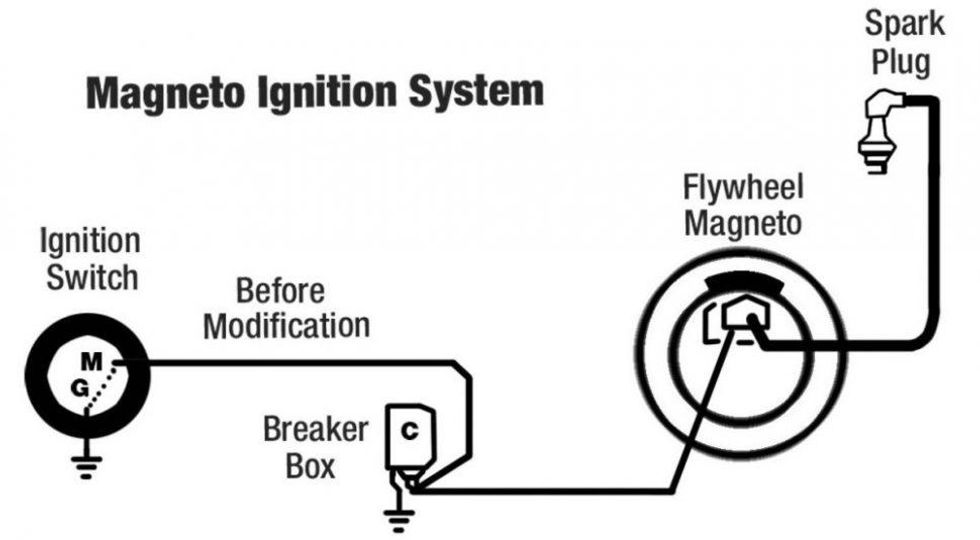 Magneto Ignition System

Spark Plug

Flywheel Magneto

Ignition Switch

M
G

Before Modification

Breaker Box

C