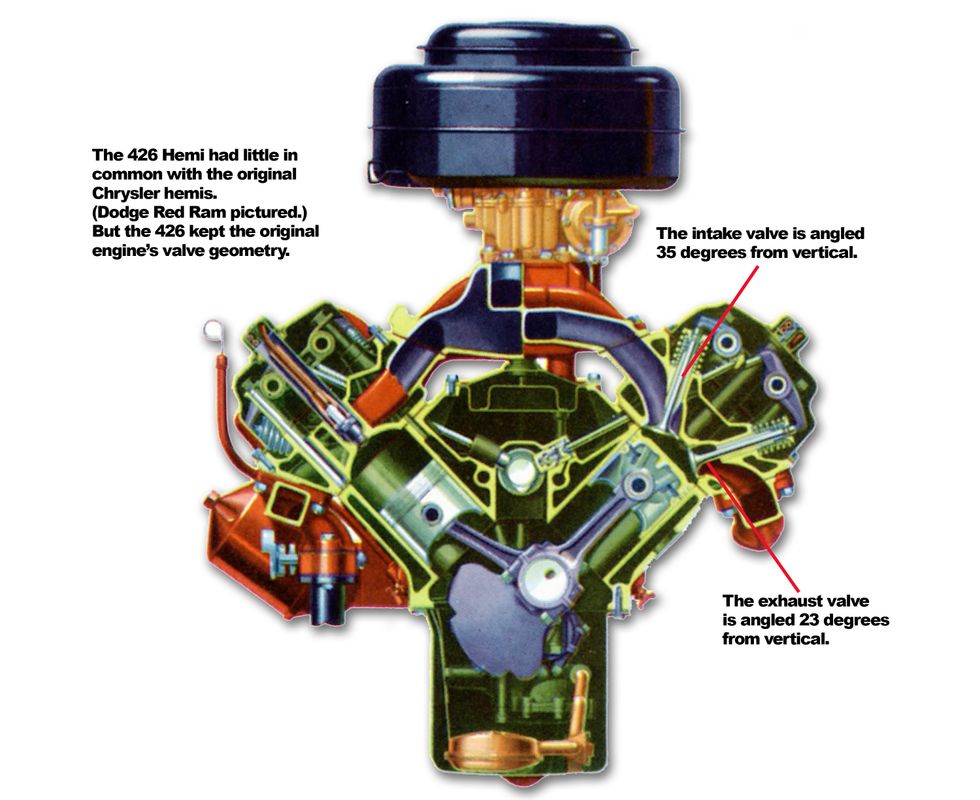 The 426 Hemi had little in common with the original Chrysler hemis. (Dodge Red Ram pictured.) But the 426 kept the original engine's valve geometry.

The intake valve is angled 35 degrees from vertical.

The exhaust valve is angled 23 degrees from vertical.