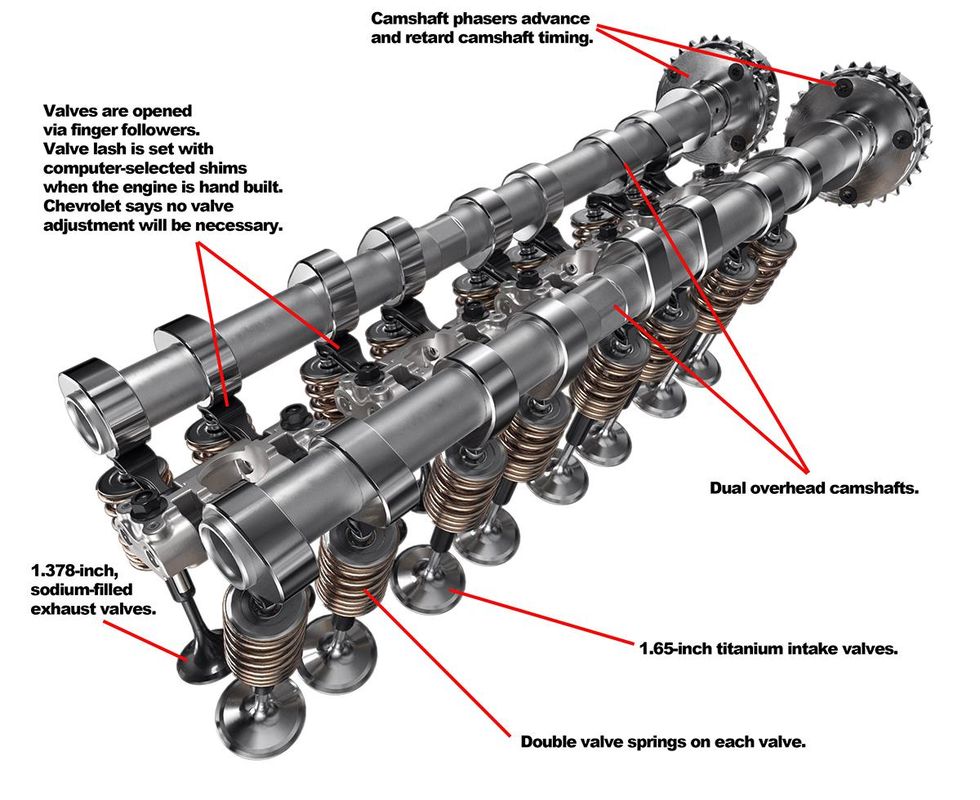 Camshaft phasers advance and retard camshaft timing.

Valves are opened via finger followers. Valve lash is set with computer-selected shims when the engine is hand built. Chevrolet says no valve adjustment will be necessary.

Dual overhead camshafts.

1.378-inch, sodium-filled exhaust valves.

1.65-inch titanium intake valves.

Double valve springs on each valve.