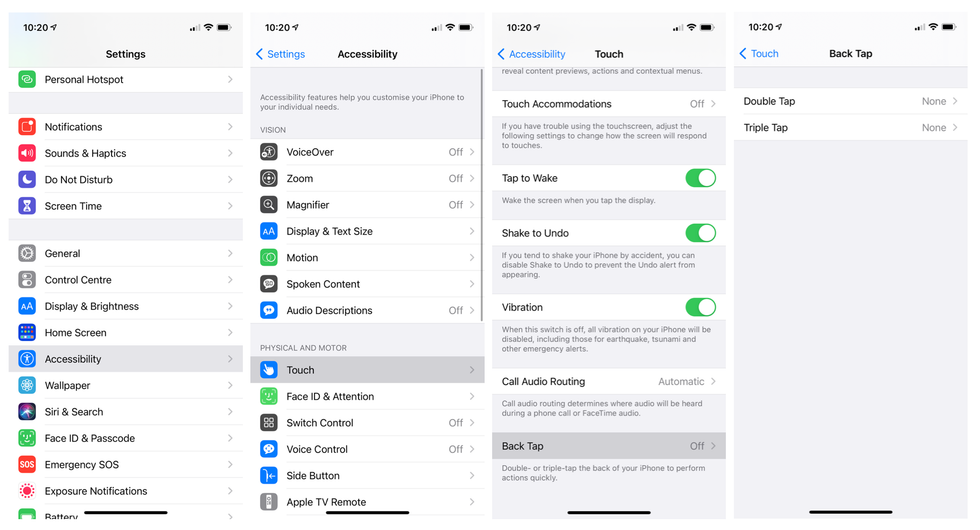 10:20

Settings

Personal Hotspot

Notifications
Sounds & Haptics
Do Not Disturb
Screen Time

General
Control Centre
Display & Brightness
Home Screen
Accessibility
Wallpaper
Siri & Search
Face ID & Passcode
Emergency SOS
Exposure Notifications
Battery

10:20

Settings Accessibility

Accessibility features help you customise your iPhone to your individual needs.

VISION
VoiceOver Off
Zoom Off
Magnifier Off
Display & Text Size
Motion
Spoken Content
Audio Descriptions Off

PHYSICAL AND MOTOR
Touch
Face ID & Attention
Switch Control Off
Voice Control Off
Side Button
Apple TV Remote

10:20

Accessibility Touch

reveal content previews, actions and contextual menus.

Touch Accommodations Off

If you have trouble using the touchscreen, adjust the following settings to change how the screen will respond to touches.

Tap to Wake

Wake the screen when you tap the display.

Shake to Undo

If you tend to shake your iPhone by accident, you can disable Shake to Undo to prevent the Undo alert from appearing.

Vibration

When this switch is off, all vibration on your iPhone will be disabled, including those for earthquake, tsunami and other emergency alerts.

Call Audio Routing Automatic

Call audio routing determines where audio will be heard during a phone call or FaceTime audio.

Back Tap Off

Double- or triple-tap the back of your iPhone to perform actions quickly.

10:20

Touch Back Tap

Double Tap None
Triple Tap None