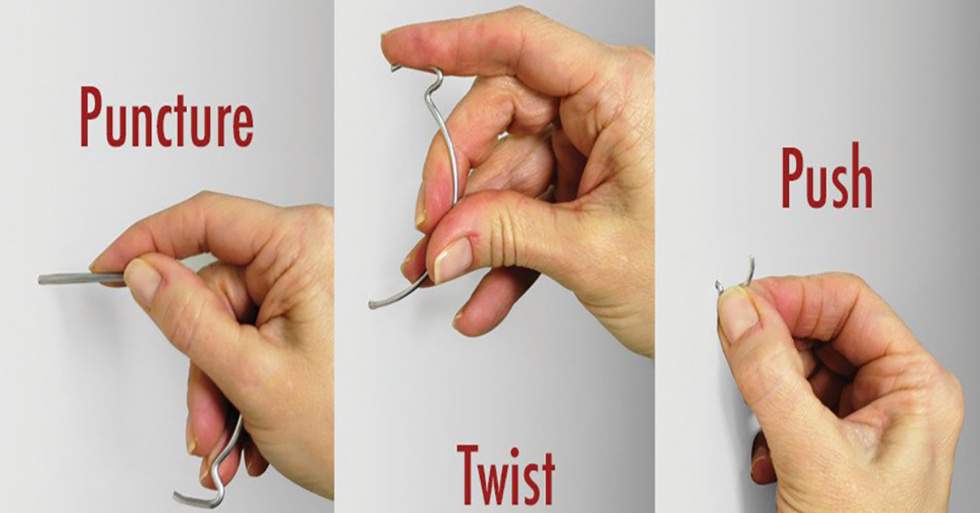 Puncture

Twist

Push