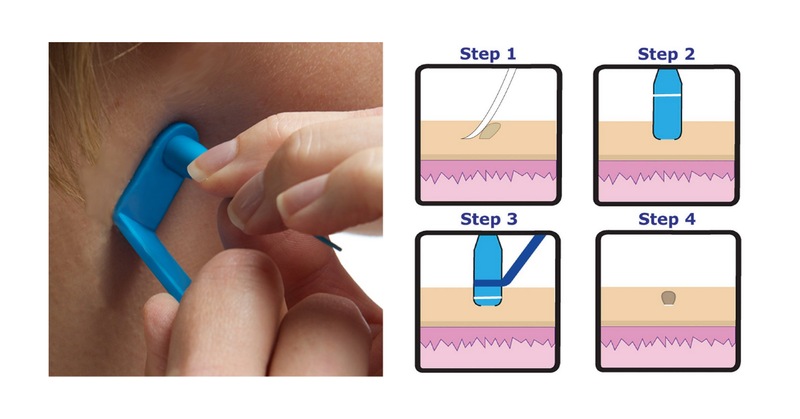 Step 1

Step 2

Step 3

Step 4