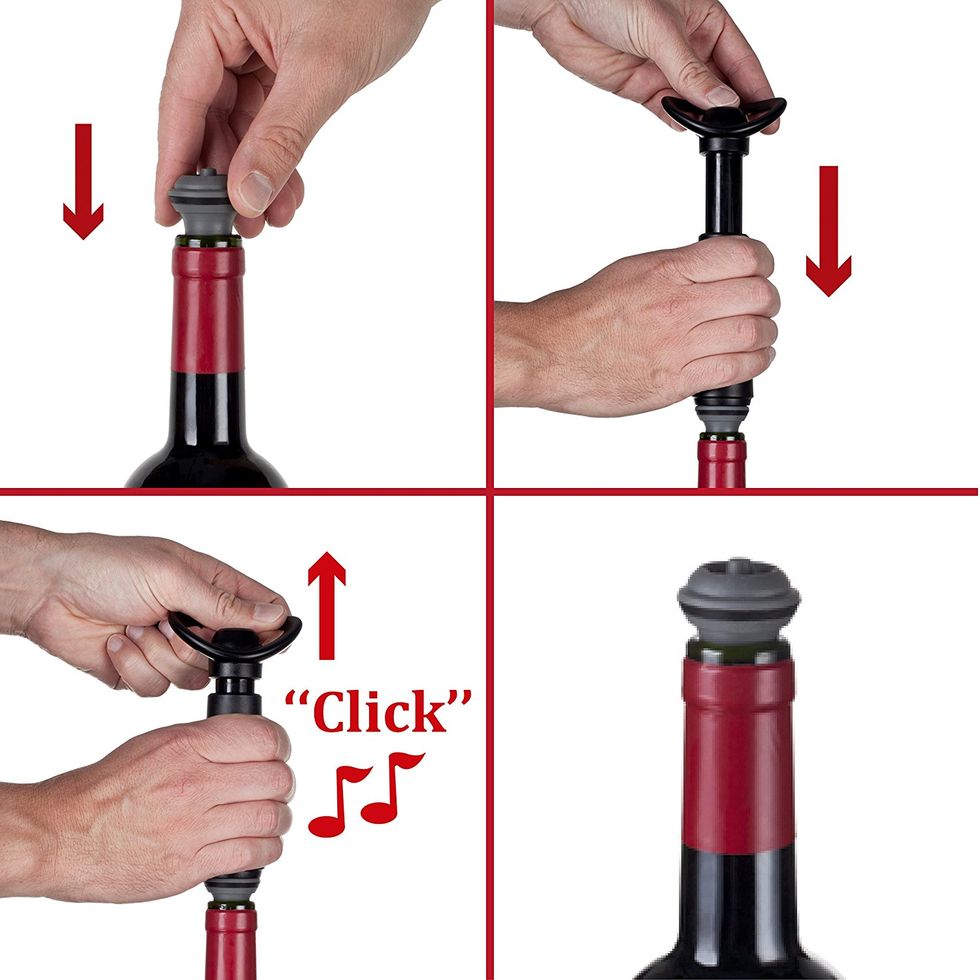 "Click"