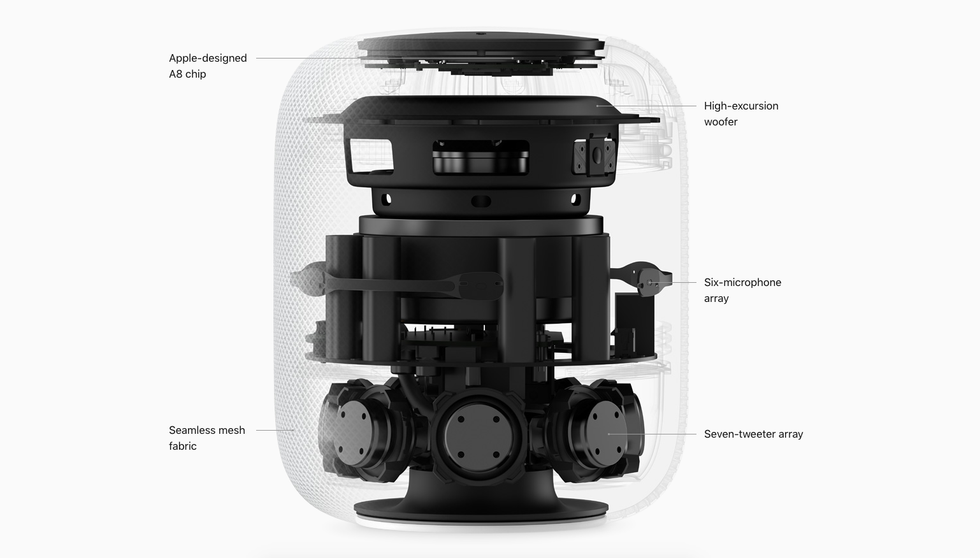 Apple-designed A8 chip

High-excursion woofer

Six-microphone array

Seamless mesh fabric

Seven-tweeter array