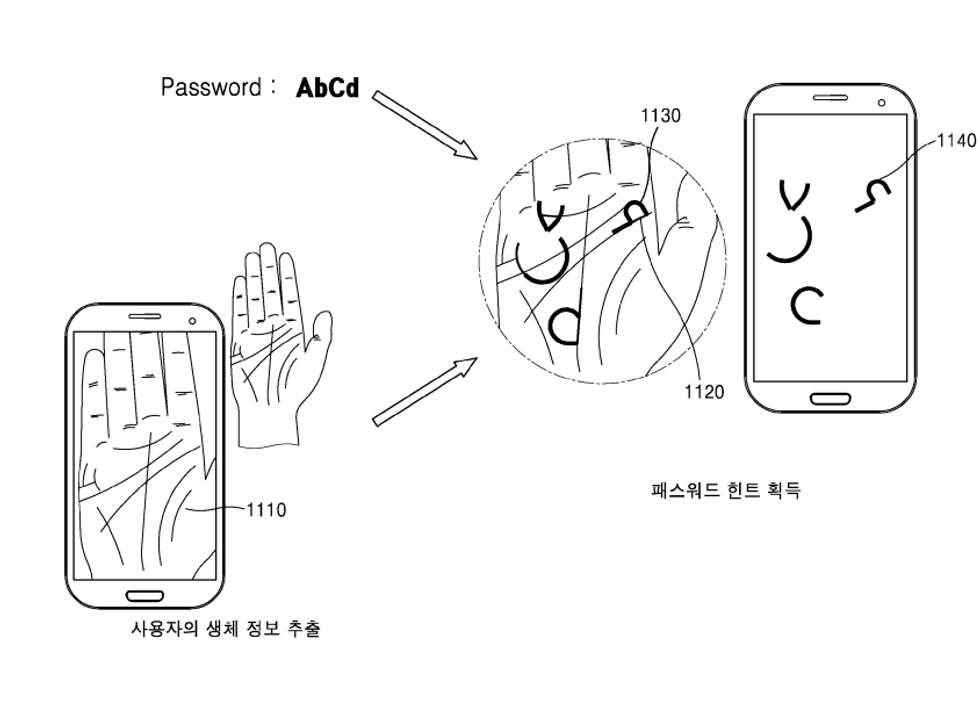 Password : AbCd

1130

1140

1120

1110

패스워드 힌트 획득

사용자의 생체 정보 추출