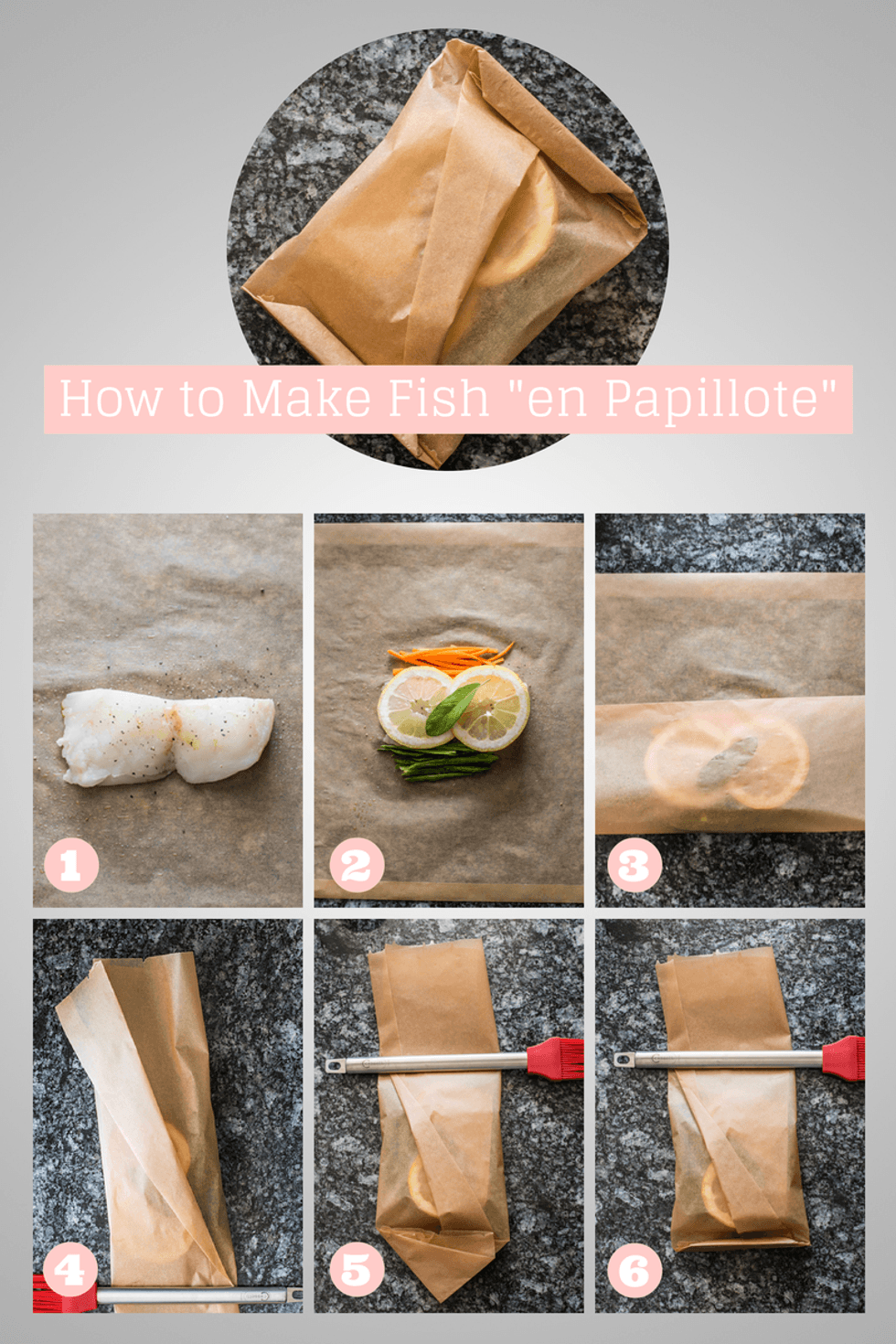 How to Make Fish "en Papillote"

1

2

3

4

5

6