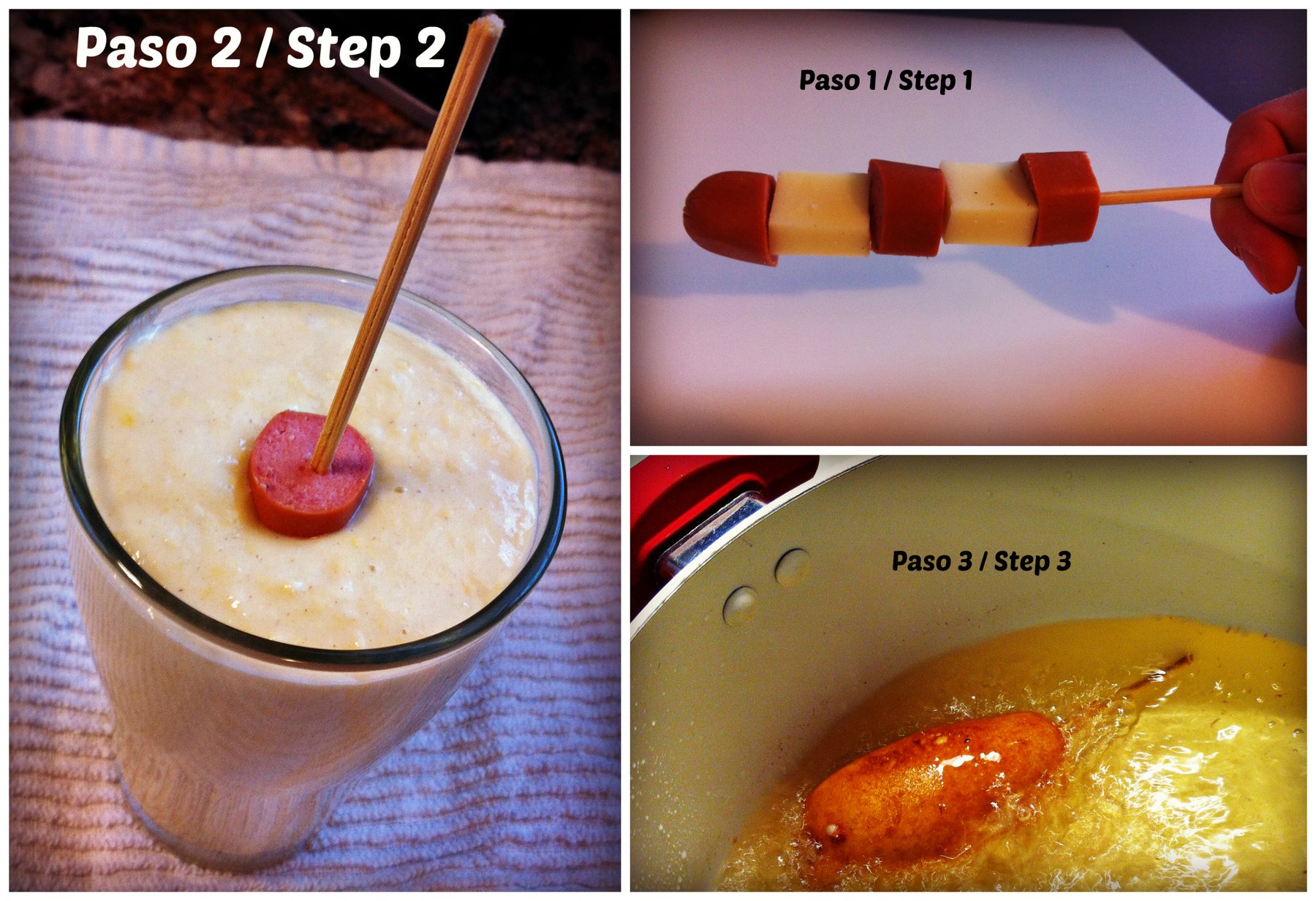 Paso 2 / Step 2

Paso 1 / Step 1

Paso 3 / Step 3