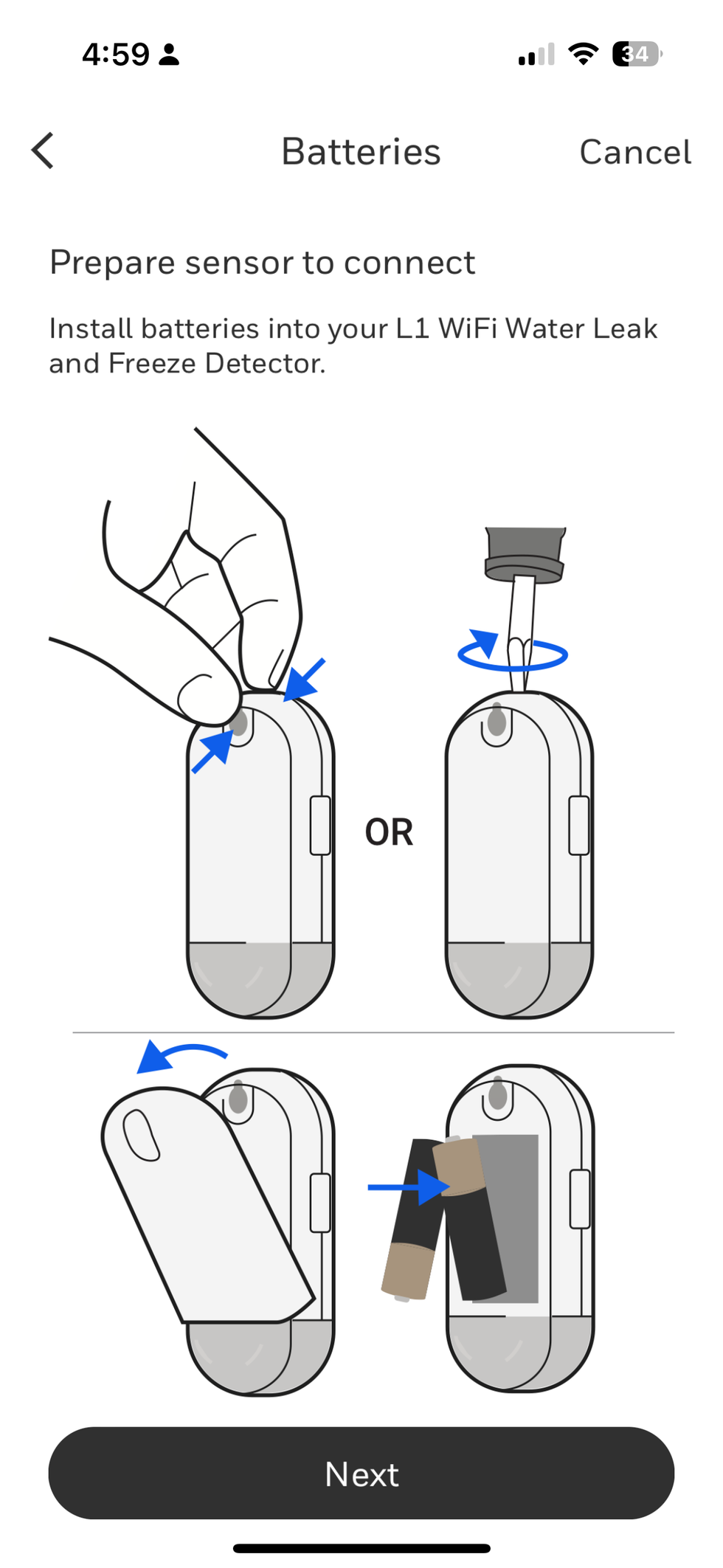 4:59

34

Batteries

Cancel

Prepare sensor to connect

Install batteries into your L1 WiFi Water Leak and Freeze Detector.

OR

Next