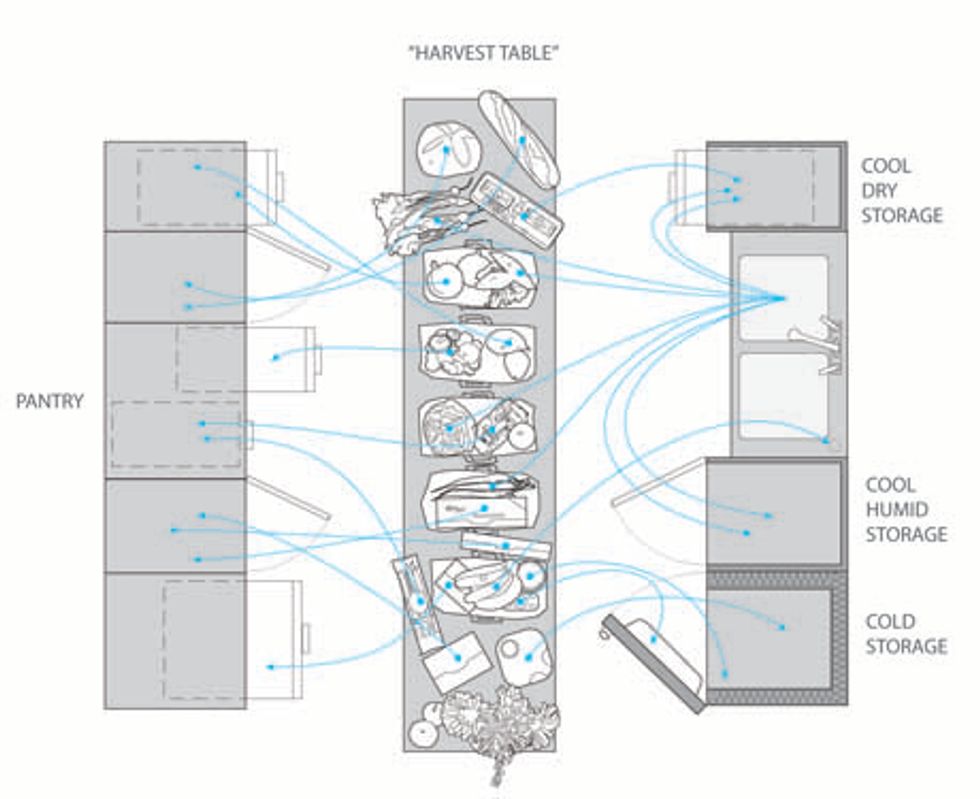 "HARVEST TABLE"

PANTRY

COOL DRY STORAGE

COOL HUMID STORAGE

COLD STORAGE