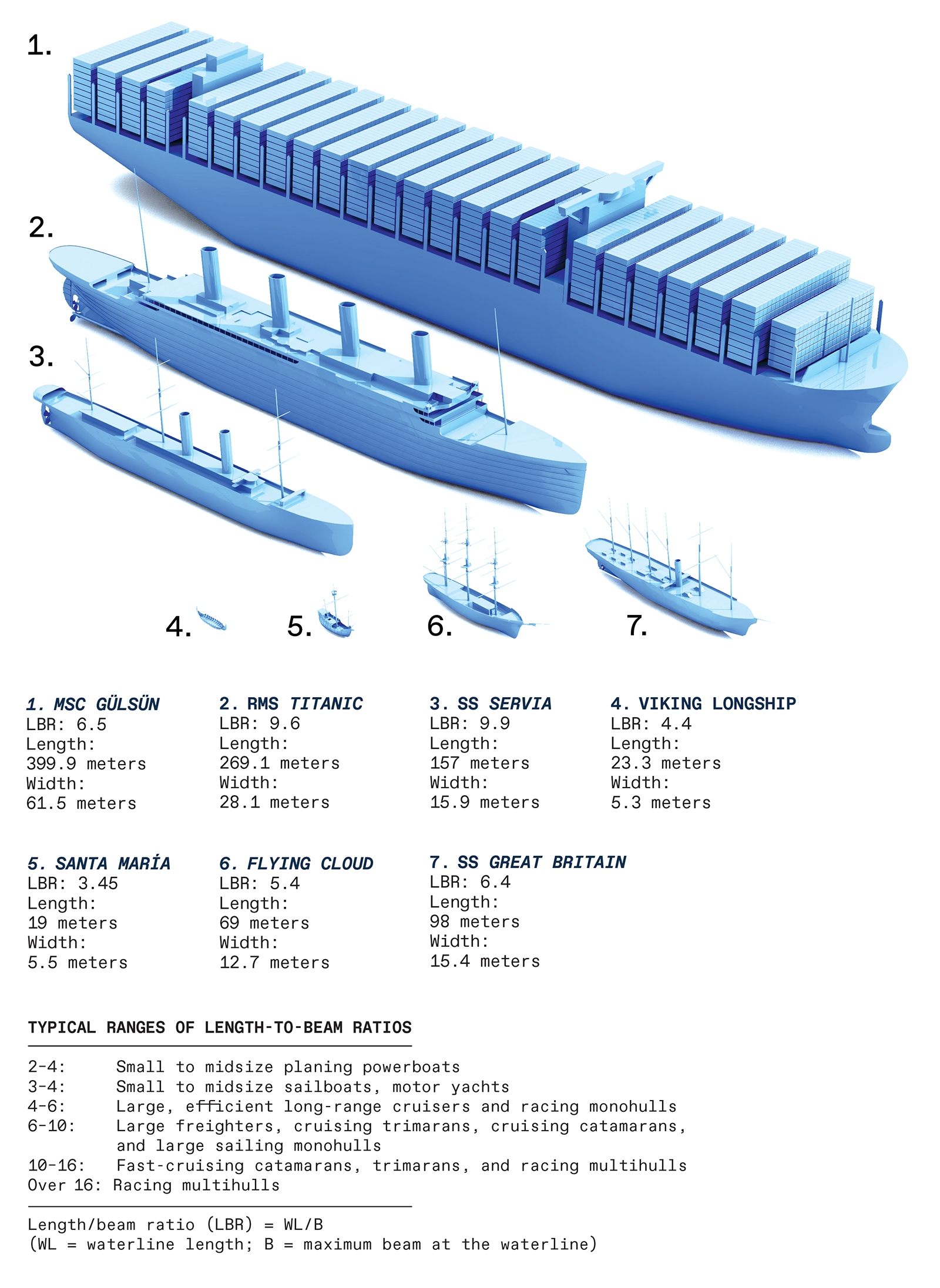 1.

2.

3.

4.

5.

6.

7.

1. MSC GÜLSÜN
LBR: 6.5
Length:
399.9 meters
Width:
61.5 meters

2. RMS TITANIC
LBR: 9.6
Length:
269.1 meters
Width:
28.1 meters

3. SS SERVIA
LBR: 9.9
Length:
157 meters
Width:
15.9 meters

4. VIKING LONGSHIP
LBR: 4.4
Length:
23.3 meters
Width:
5.3 meters

5. SANTA MARÍA
LBR: 3.45
Length:
19 meters
Width:
5.5 meters

6. FLYING CLOUD
LBR: 5.4
Length:
69 meters
Width:
12.7 meters

7. SS GREAT BRITAIN
LBR: 6.4
Length:
98 meters
Width:
15.4 meters

TYPICAL RANGES OF LENGTH-TO-BEAM RATIOS

2-4: Small to midsize planing powerboats
3-4: Small to midsize sailboats, motor yachts
4-6: Large, efficient long-range cruisers and racing monohulls
6-10: Large freighters, cruising trimarans, cruising catamarans, and large sailing monohulls
10-16: Fast-cruising catamarans, trimarans, and racing multihulls
Over 16: Racing multihulls

Length/beam ratio (LBR) = WL/B
(WL = waterline length; B = maximum beam at the waterline)